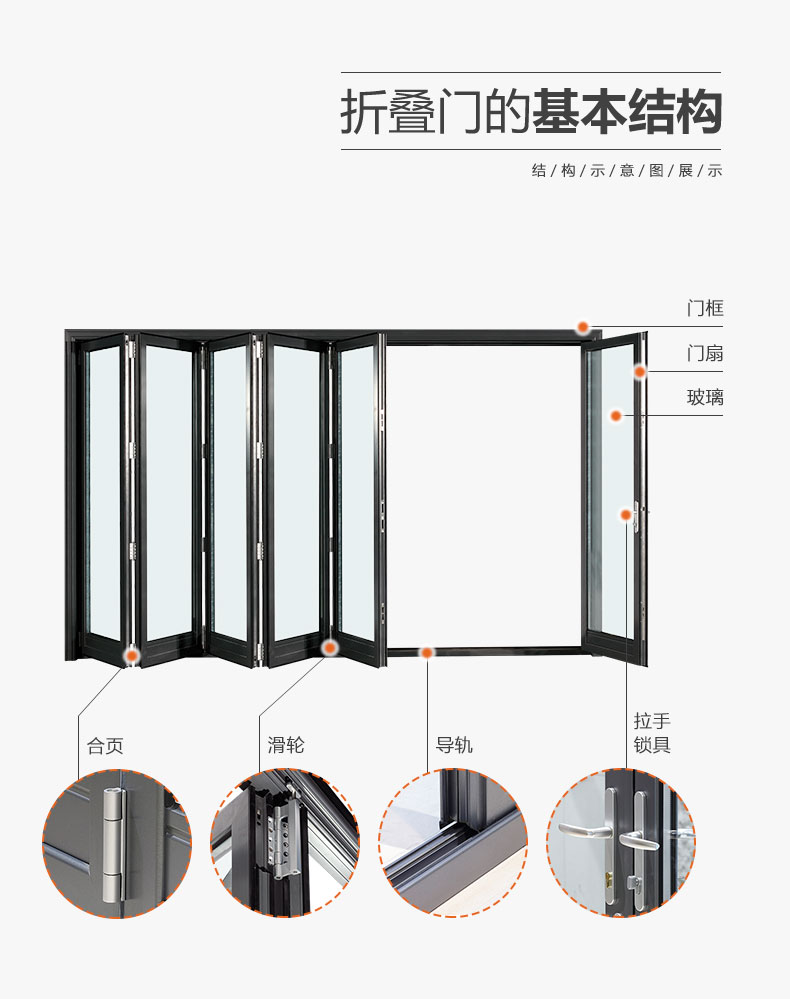 折叠门的基本结构

结/构/示/意/图/展/示

门框

门扇

玻璃

合页

滑轮

导轨

拉手
锁具